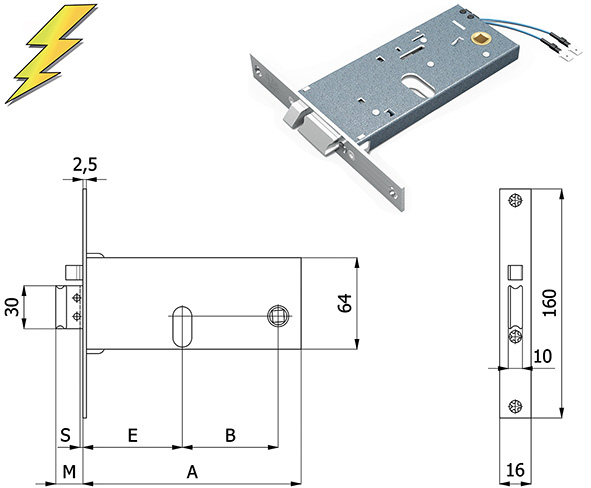 2,5

30

64

S

E

B

M

A

160

10

16