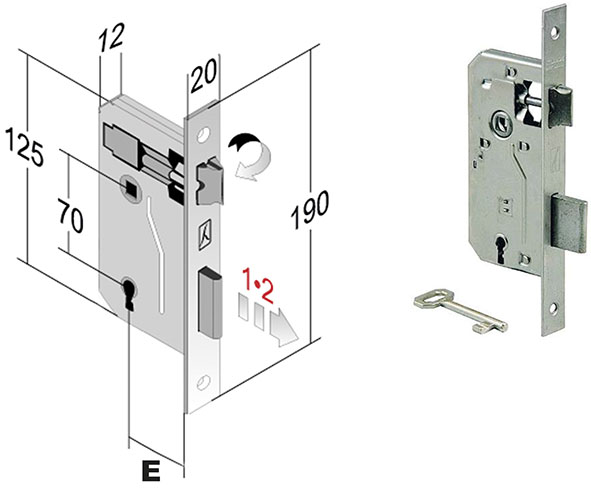 12
20
125
70
190
1•2
E