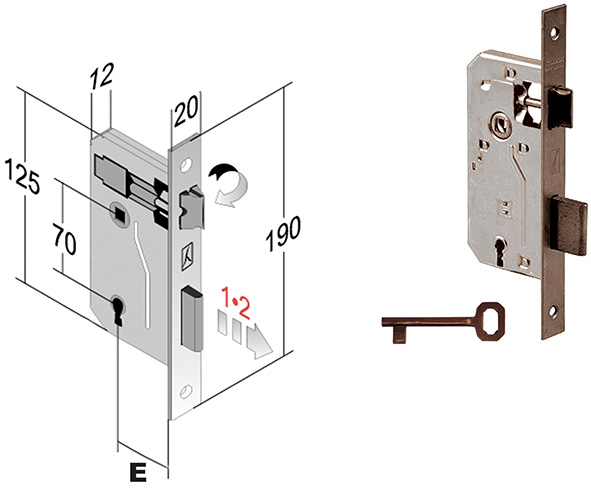 12
20
125
70
190
1•2
E