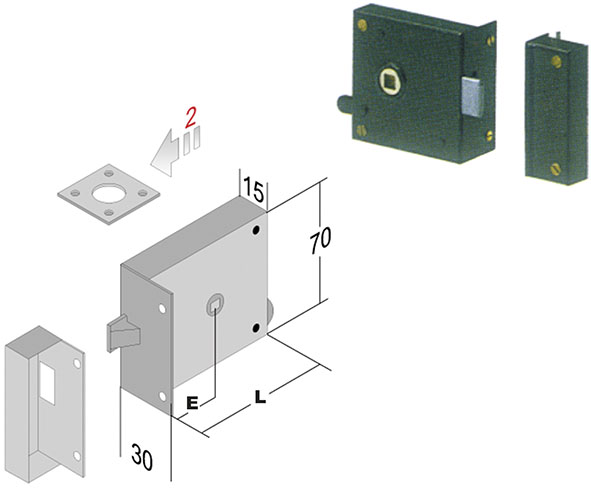 2

15

70

E

L

30