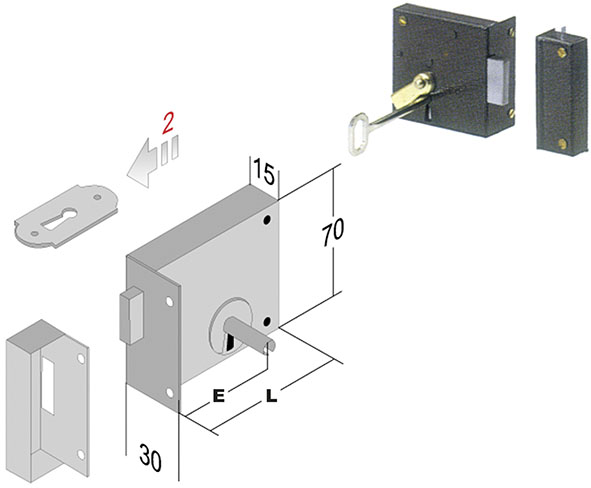 2

15

70

E

L

30