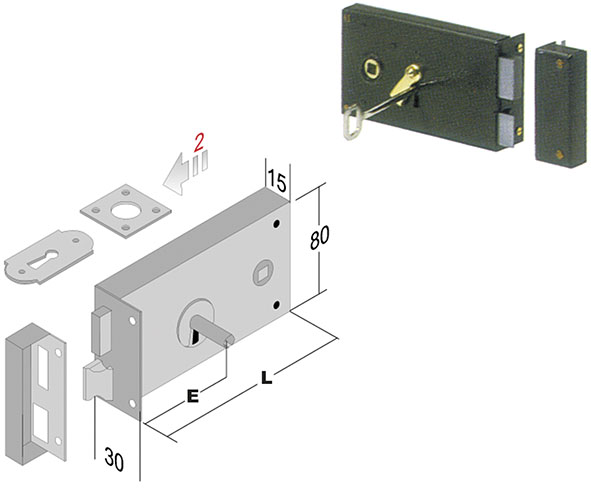 2
15
80
E
L
30