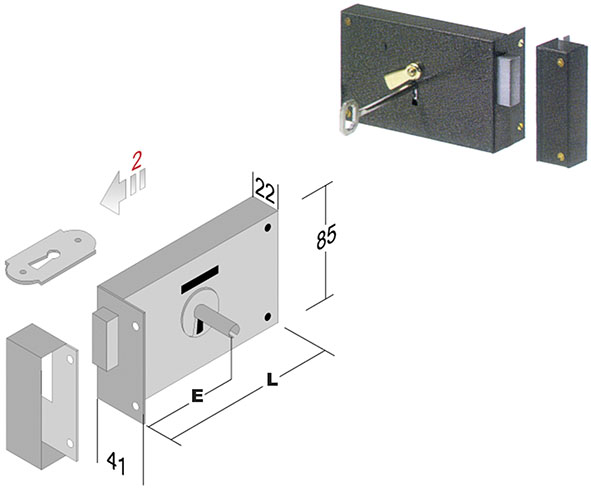 2
22
85
E
L
41